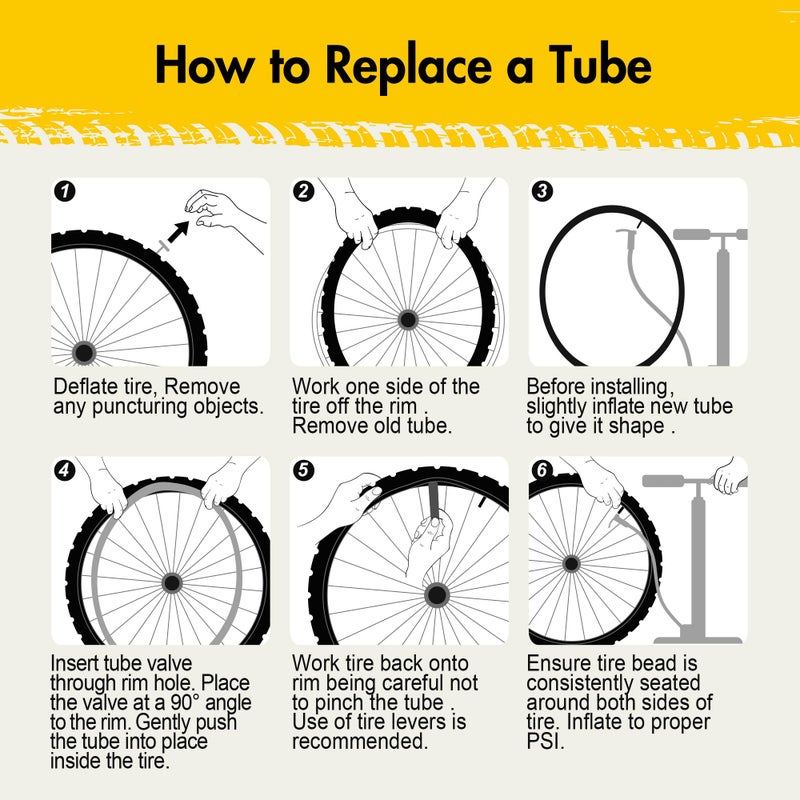 How to Replace a Tube

1

Deflate tire, Remove any puncturing objects.

2

Work one side of the tire off the rim . Remove old tube.

3

Before installing, slightly inflate new tube to give it shape .

4

Insert tube valve through rim hole. Place the valve at a 90° angle to the rim. Gently push the tube into place inside the tire.

5

Work tire back onto rim being careful not to pinch the tube . Use of tire levers is recommended.

6

Ensure tire bead is consistently seated around both sides of tire. Inflate to proper PSI.